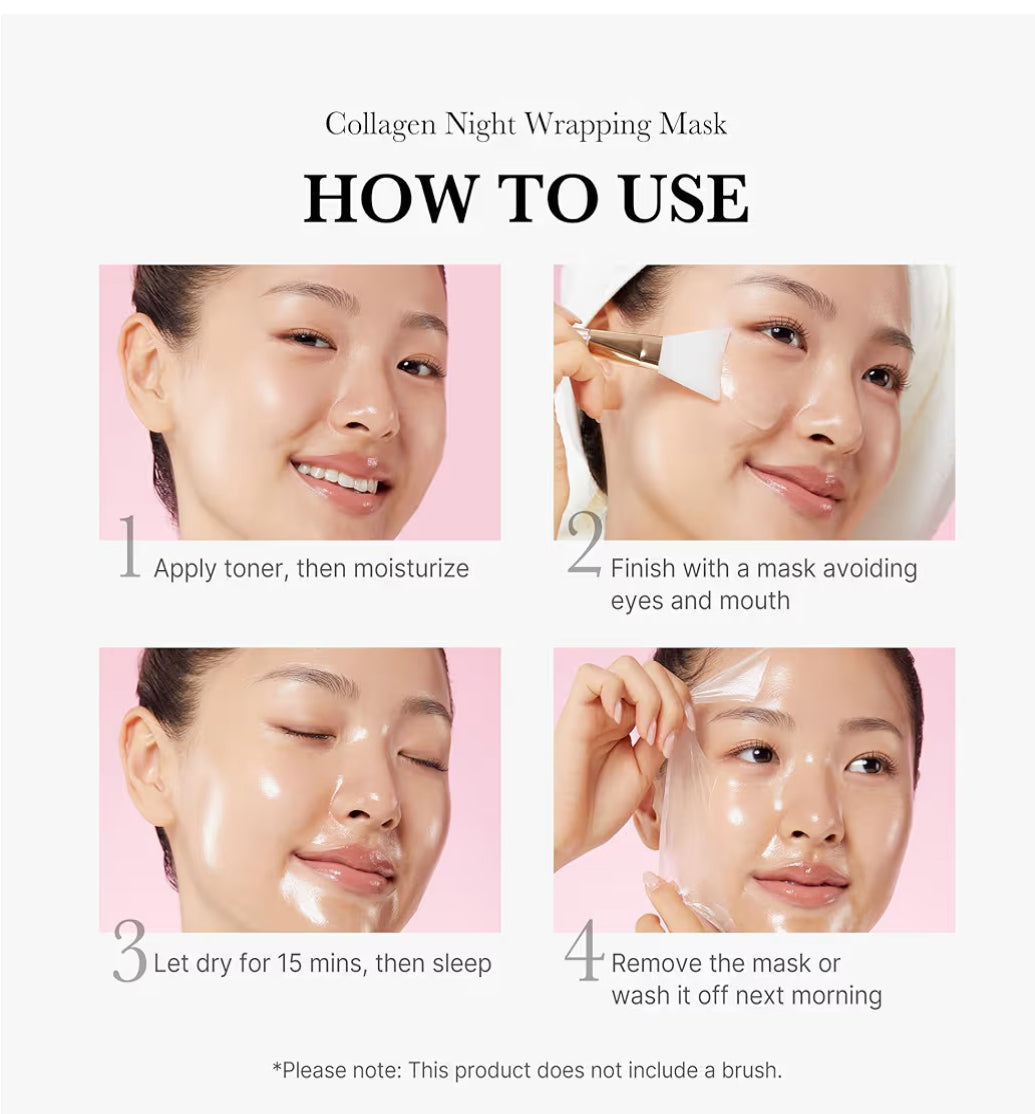 Collagen Night Wrapping Mask

HOW TO USE

1 Apply toner, then moisturize

2 Finish with a mask avoiding eyes and mouth

3 Let dry for 15 mins, then sleep

4 Remove the mask or wash it off next morning

*Please note: This product does not include a brush.